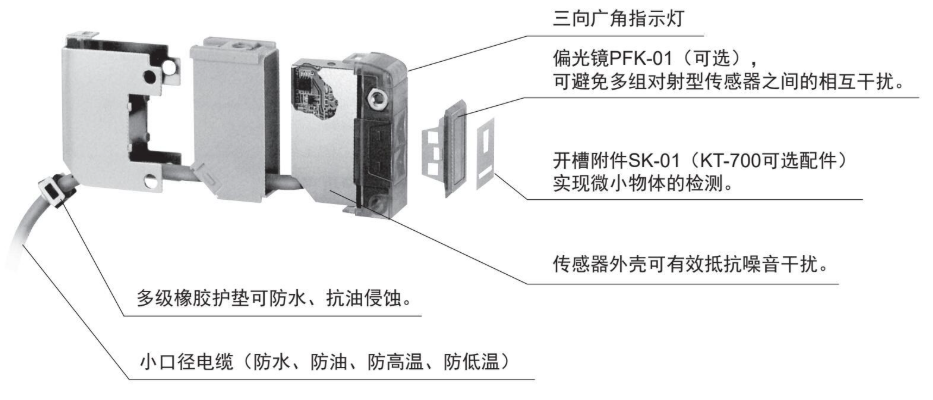 三向广角指示灯

偏光镜PFK-01（可选），
可避免多组对射型传感器之间的相互干扰。

开槽附件SK-01（KT-700可选配件）
实现微小物体的检测。

传感器外壳可有效抵抗噪音干扰。

多级橡胶护垫可防水、抗油侵蚀。

小口径电缆（防水、防油、防高温、防低温）